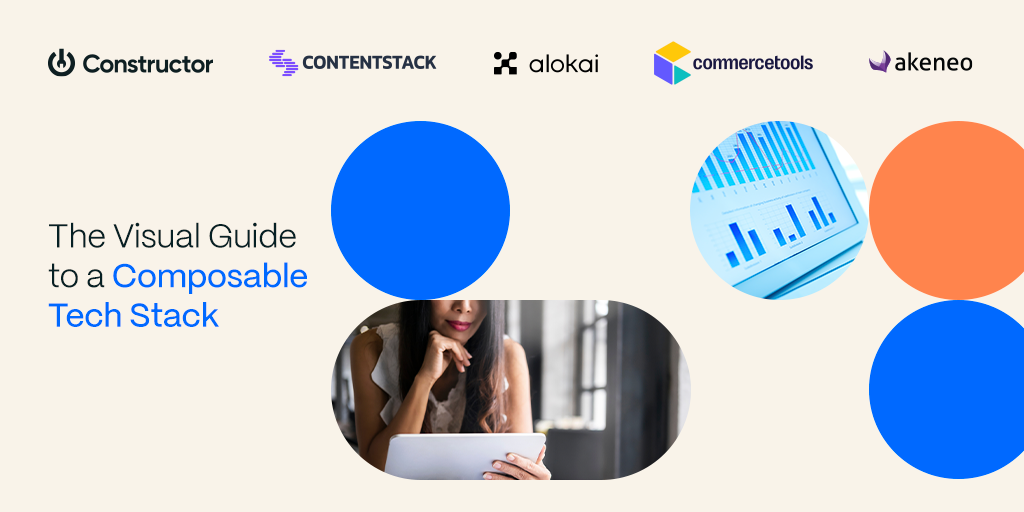 Constructor CONTENTSTACK alokai commercetools akeneo

The Visual Guide to a Composable Tech Stack